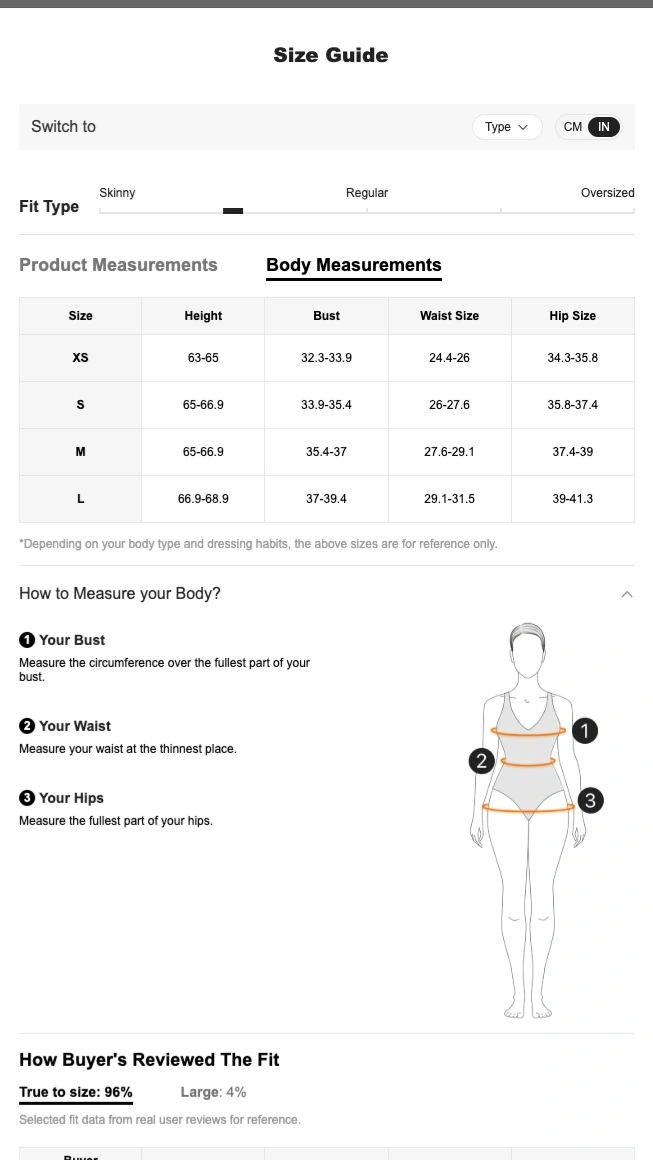 Size Guide

Switch to

Type

CM IN

Fit Type

Skinny

Regular

Oversized

Product Measurements

Body Measurements

| Size | Height | Bust | Waist Size | Hip Size |
|---|---|---|---|---|
| XS | 63-65 | 32.3-33.9 | 24.4-26 | 34.3-35.8 |
| S | 65-66.9 | 33.9-35.4 | 26-27.6 | 35.8-37.4 |
| M | 65-66.9 | 35.4-37 | 27.6-29.1 | 37.4-39 |
| L | 66.9-68.9 | 37-39.4 | 29.1-31.5 | 39-41.3 |

*Depending on your body type and dressing habits, the above sizes are for reference only.

How to Measure your Body?

1 Your Bust
Measure the circumference over the fullest part of your bust.

2 Your Waist
Measure your waist at the thinnest place.

3 Your Hips
Measure the fullest part of your hips.

1

2

3

How Buyer's Reviewed The Fit

True to size: 96%

Large: 4%

Selected fit data from real user reviews for reference.

Buyer