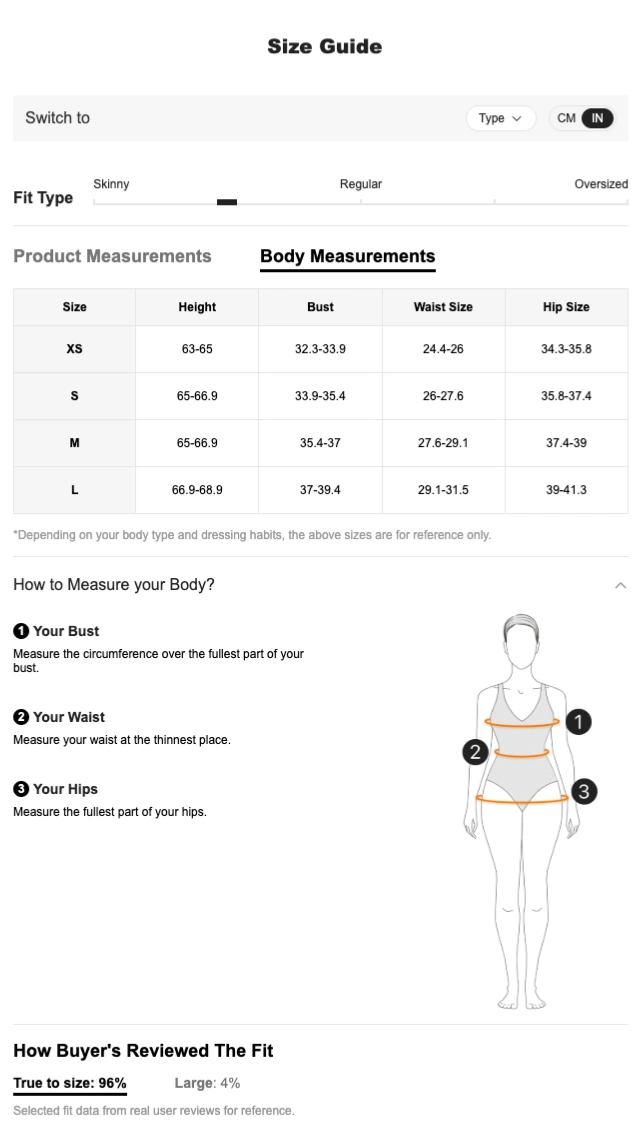 Size Guide

Switch to

Type

CM IN

Fit Type

Skinny

Regular

Oversized

Product Measurements

Body Measurements

| Size | Height | Bust | Waist Size | Hip Size |
|---|---|---|---|---|
| XS | 63-65 | 32.3-33.9 | 24.4-26 | 34.3-35.8 |
| S | 65-66.9 | 33.9-35.4 | 26-27.6 | 35.8-37.4 |
| M | 65-66.9 | 35.4-37 | 27.6-29.1 | 37.4-39 |
| L | 66.9-68.9 | 37-39.4 | 29.1-31.5 | 39-41.3 |

*Depending on your body type and dressing habits, the above sizes are for reference only.

How to Measure your Body?

1 Your Bust
Measure the circumference over the fullest part of your bust.

2 Your Waist
Measure your waist at the thinnest place.

3 Your Hips
Measure the fullest part of your hips.

1

2

3

How Buyer's Reviewed The Fit

True to size: 96%

Large: 4%

Selected fit data from real user reviews for reference.