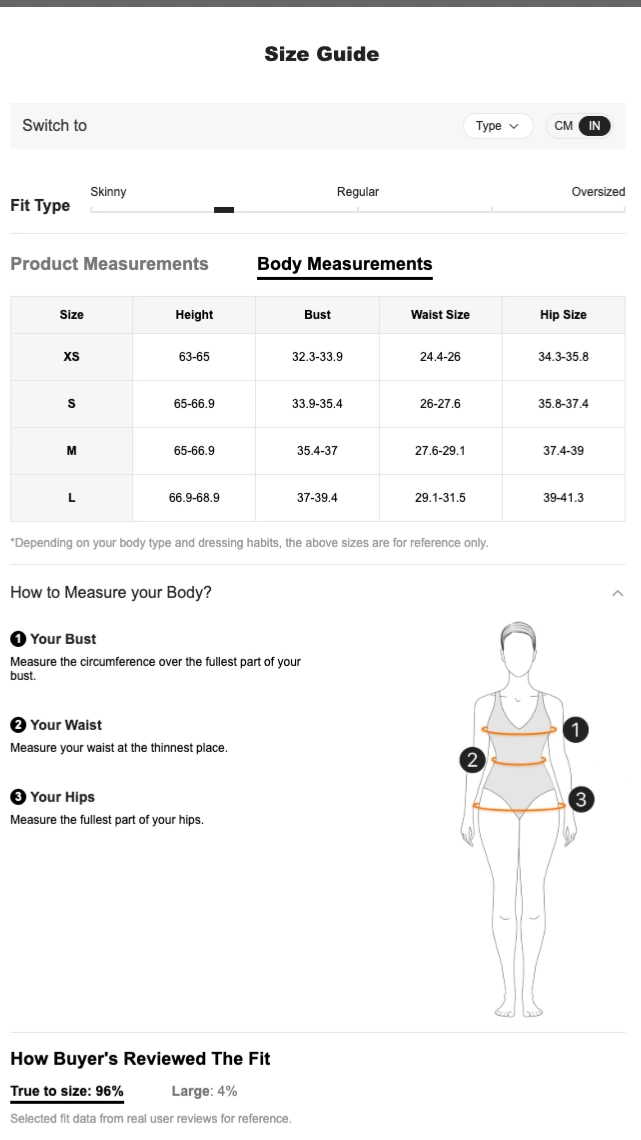 Size Guide

Switch to

Type

CM IN

Fit Type

Skinny

Regular

Oversized

Product Measurements

Body Measurements

| Size | Height | Bust | Waist Size | Hip Size |
|---|---|---|---|---|
| XS | 63-65 | 32.3-33.9 | 24.4-26 | 34.3-35.8 |
| S | 65-66.9 | 33.9-35.4 | 26-27.6 | 35.8-37.4 |
| M | 65-66.9 | 35.4-37 | 27.6-29.1 | 37.4-39 |
| L | 66.9-68.9 | 37-39.4 | 29.1-31.5 | 39-41.3 |

*Depending on your body type and dressing habits, the above sizes are for reference only.

How to Measure your Body?

1 Your Bust
Measure the circumference over the fullest part of your bust.

2 Your Waist
Measure your waist at the thinnest place.

3 Your Hips
Measure the fullest part of your hips.

1

2

3

How Buyer's Reviewed The Fit

True to size: 96%

Large: 4%

Selected fit data from real user reviews for reference.