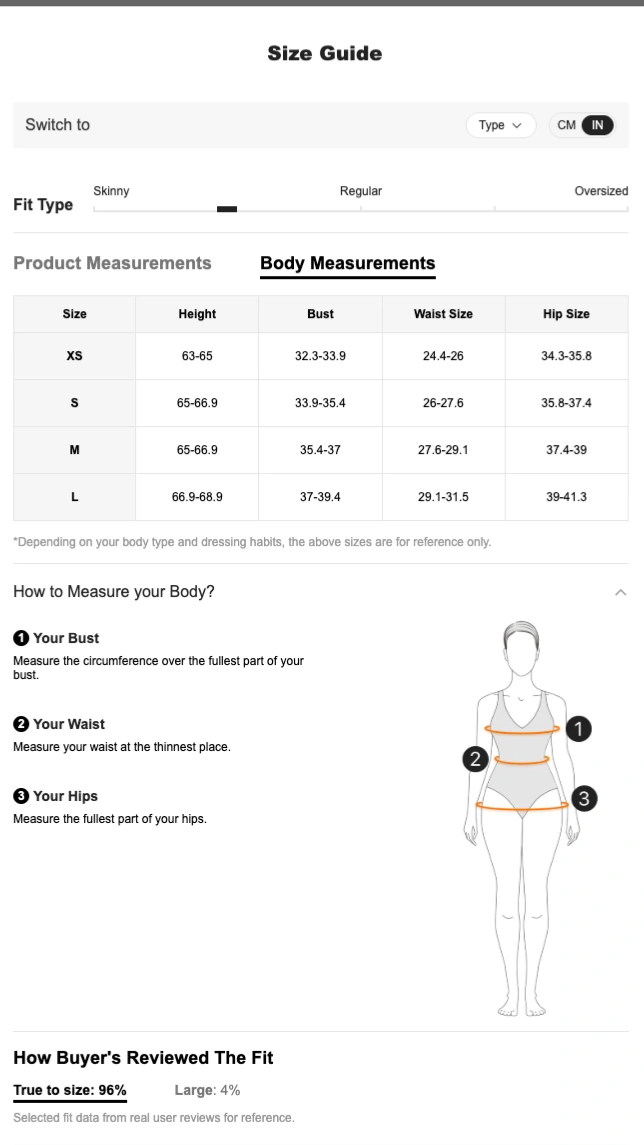 Size Guide

Switch to

Type

CM IN

Fit Type

Skinny

Regular

Oversized

Product Measurements

Body Measurements

| Size | Height | Bust | Waist Size | Hip Size |
|---|---|---|---|---|
| XS | 63-65 | 32.3-33.9 | 24.4-26 | 34.3-35.8 |
| S | 65-66.9 | 33.9-35.4 | 26-27.6 | 35.8-37.4 |
| M | 65-66.9 | 35.4-37 | 27.6-29.1 | 37.4-39 |
| L | 66.9-68.9 | 37-39.4 | 29.1-31.5 | 39-41.3 |

*Depending on your body type and dressing habits, the above sizes are for reference only.

How to Measure your Body?

1 Your Bust

Measure the circumference over the fullest part of your bust.

2 Your Waist

Measure your waist at the thinnest place.

3 Your Hips

Measure the fullest part of your hips.

1

2

3

How Buyer's Reviewed The Fit

True to size: 96%

Large: 4%

Selected fit data from real user reviews for reference.