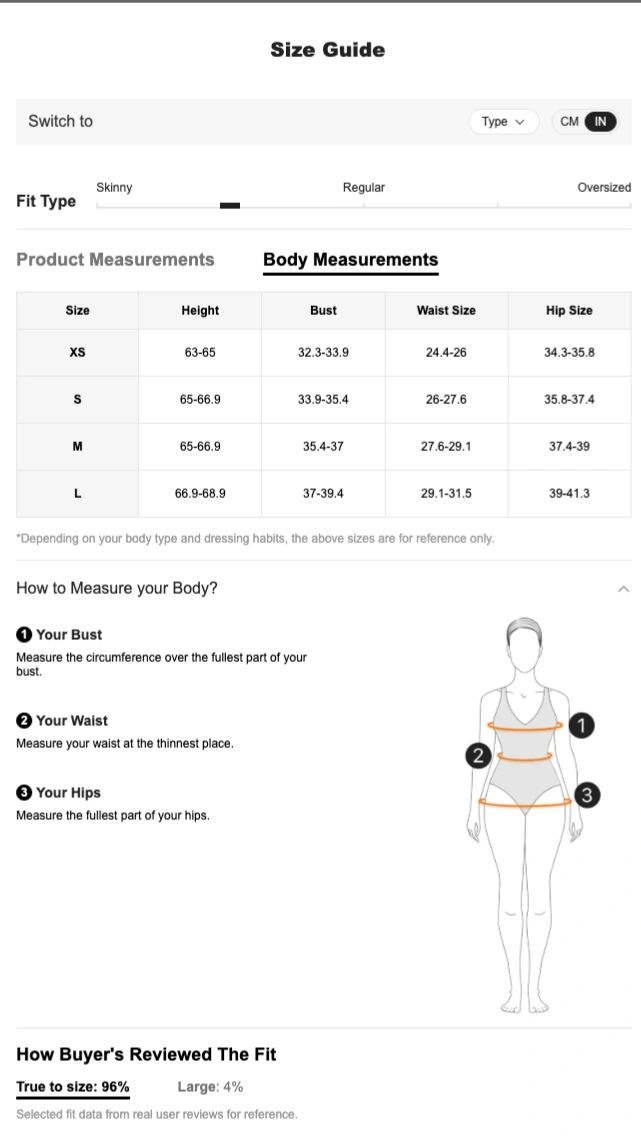 Size Guide

Switch to

Type

CM IN

Fit Type

Skinny

Regular

Oversized

Product Measurements

Body Measurements

| Size | Height | Bust | Waist Size | Hip Size |
|---|---|---|---|---|
| XS | 63-65 | 32.3-33.9 | 24.4-26 | 34.3-35.8 |
| S | 65-66.9 | 33.9-35.4 | 26-27.6 | 35.8-37.4 |
| M | 65-66.9 | 35.4-37 | 27.6-29.1 | 37.4-39 |
| L | 66.9-68.9 | 37-39.4 | 29.1-31.5 | 39-41.3 |

*Depending on your body type and dressing habits, the above sizes are for reference only.

How to Measure your Body?

1 Your Bust
Measure the circumference over the fullest part of your bust.

2 Your Waist
Measure your waist at the thinnest place.

3 Your Hips
Measure the fullest part of your hips.

1

2

3

How Buyer's Reviewed The Fit

True to size: 96%

Large: 4%

Selected fit data from real user reviews for reference.