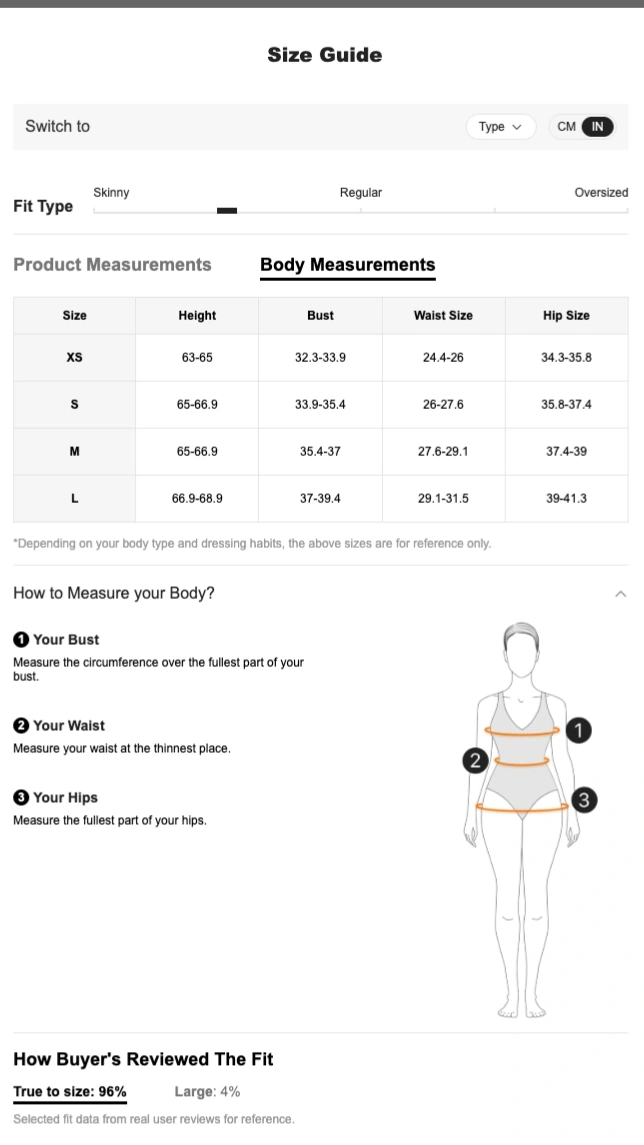 Size Guide

Switch to

Type

CM IN

Fit Type

Skinny

Regular

Oversized

Product Measurements

Body Measurements

| Size | Height | Bust | Waist Size | Hip Size |
|---|---|---|---|---|
| XS | 63-65 | 32.3-33.9 | 24.4-26 | 34.3-35.8 |
| S | 65-66.9 | 33.9-35.4 | 26-27.6 | 35.8-37.4 |
| M | 65-66.9 | 35.4-37 | 27.6-29.1 | 37.4-39 |
| L | 66.9-68.9 | 37-39.4 | 29.1-31.5 | 39-41.3 |

*Depending on your body type and dressing habits, the above sizes are for reference only.

How to Measure your Body?

1 Your Bust

Measure the circumference over the fullest part of your bust.

2 Your Waist

Measure your waist at the thinnest place.

3 Your Hips

Measure the fullest part of your hips.

1

2

3

How Buyer's Reviewed The Fit

True to size: 96%

Large: 4%

Selected fit data from real user reviews for reference.