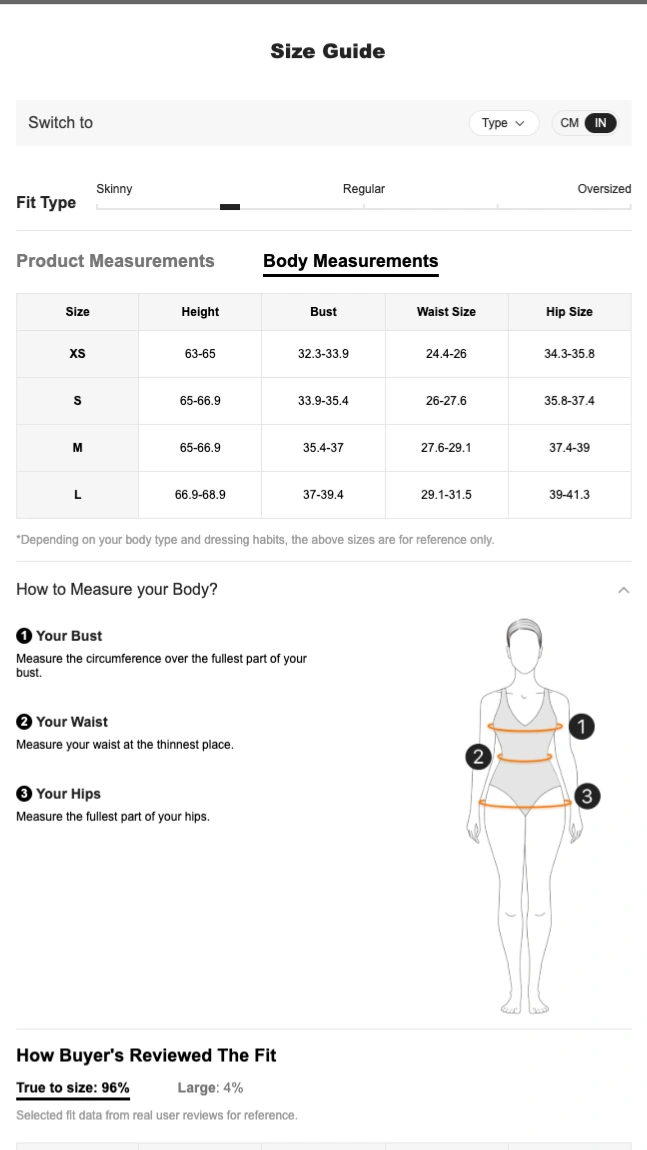 Size Guide

Switch to

Type

CM IN

Fit Type

Skinny

Regular

Oversized

Product Measurements

Body Measurements

| Size | Height | Bust | Waist Size | Hip Size |
|---|---|---|---|---|
| XS | 63-65 | 32.3-33.9 | 24.4-26 | 34.3-35.8 |
| S | 65-66.9 | 33.9-35.4 | 26-27.6 | 35.8-37.4 |
| M | 65-66.9 | 35.4-37 | 27.6-29.1 | 37.4-39 |
| L | 66.9-68.9 | 37-39.4 | 29.1-31.5 | 39-41.3 |

*Depending on your body type and dressing habits, the above sizes are for reference only.

How to Measure your Body?

1 Your Bust
Measure the circumference over the fullest part of your bust.

2 Your Waist
Measure your waist at the thinnest place.

3 Your Hips
Measure the fullest part of your hips.

1
2
3

How Buyer's Reviewed The Fit

True to size: 96%

Large: 4%

Selected fit data from real user reviews for reference.