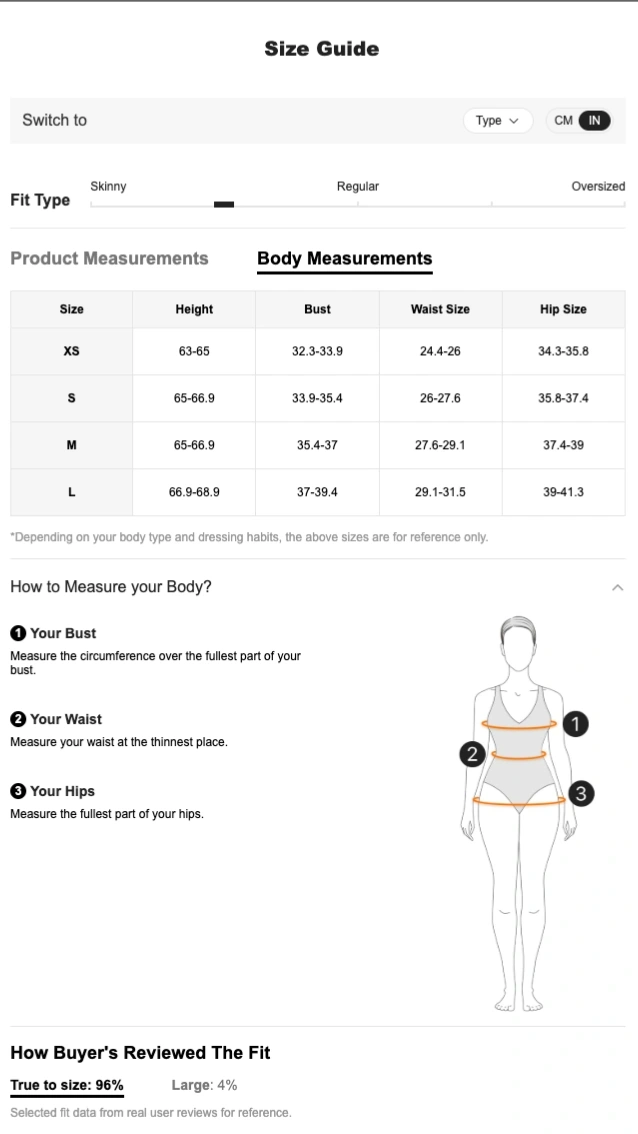 Size Guide

Switch to

Type

CM IN

Fit Type

Skinny

Regular

Oversized

Product Measurements

Body Measurements

| Size | Height | Bust | Waist Size | Hip Size |
|---|---|---|---|---|
| XS | 63-65 | 32.3-33.9 | 24.4-26 | 34.3-35.8 |
| S | 65-66.9 | 33.9-35.4 | 26-27.6 | 35.8-37.4 |
| M | 65-66.9 | 35.4-37 | 27.6-29.1 | 37.4-39 |
| L | 66.9-68.9 | 37-39.4 | 29.1-31.5 | 39-41.3 |

*Depending on your body type and dressing habits, the above sizes are for reference only.

How to Measure your Body?

1 Your Bust
Measure the circumference over the fullest part of your bust.

2 Your Waist
Measure your waist at the thinnest place.

3 Your Hips
Measure the fullest part of your hips.

1
2
3

How Buyer's Reviewed The Fit

True to size: 96%

Large: 4%

Selected fit data from real user reviews for reference.