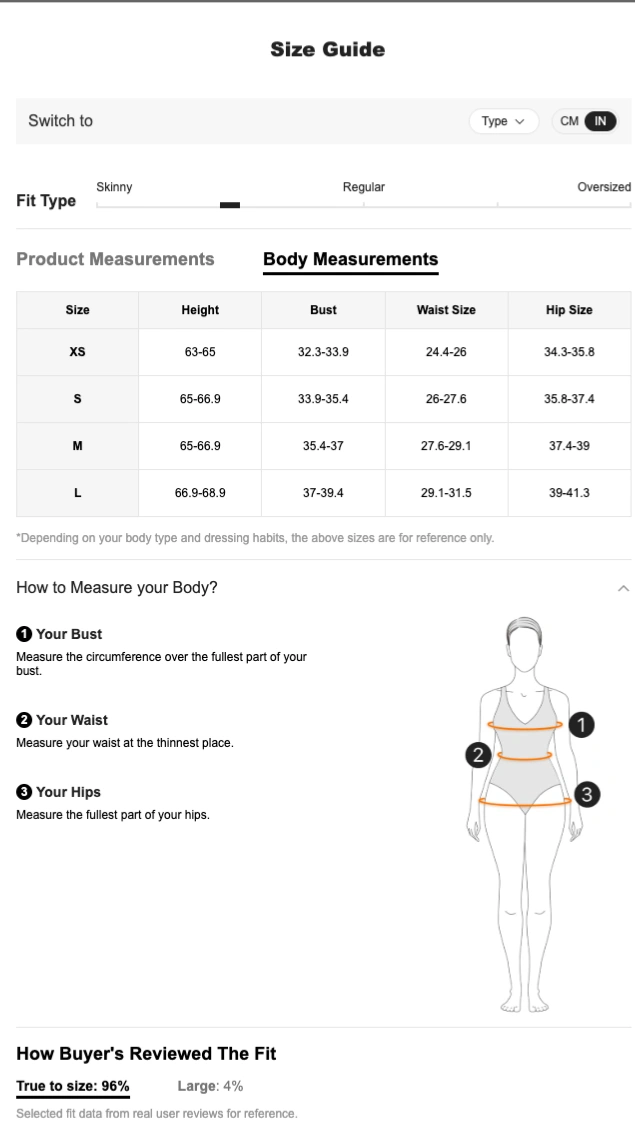 Size Guide

Switch to

Type

CM IN

Fit Type

Skinny

Regular

Oversized

Product Measurements

Body Measurements

| Size | Height | Bust | Waist Size | Hip Size |
|---|---|---|---|---|
| XS | 63-65 | 32.3-33.9 | 24.4-26 | 34.3-35.8 |
| S | 65-66.9 | 33.9-35.4 | 26-27.6 | 35.8-37.4 |
| M | 65-66.9 | 35.4-37 | 27.6-29.1 | 37.4-39 |
| L | 66.9-68.9 | 37-39.4 | 29.1-31.5 | 39-41.3 |

*Depending on your body type and dressing habits, the above sizes are for reference only.

How to Measure your Body?

1 Your Bust
Measure the circumference over the fullest part of your bust.

2 Your Waist
Measure your waist at the thinnest place.

3 Your Hips
Measure the fullest part of your hips.

1

2

3

How Buyer's Reviewed The Fit

True to size: 96%

Large: 4%

Selected fit data from real user reviews for reference.