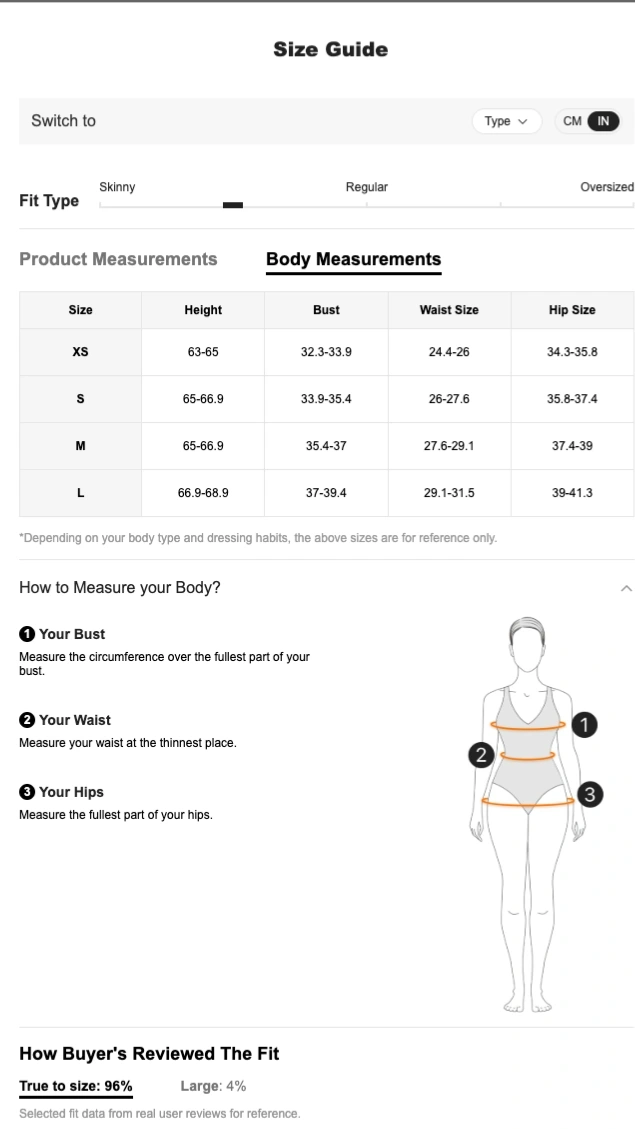 Size Guide

Switch to

Type

CM IN

Fit Type

Skinny

Regular

Oversized

Product Measurements

Body Measurements

| Size | Height | Bust | Waist Size | Hip Size |
|---|---|---|---|---|
| XS | 63-65 | 32.3-33.9 | 24.4-26 | 34.3-35.8 |
| S | 65-66.9 | 33.9-35.4 | 26-27.6 | 35.8-37.4 |
| M | 65-66.9 | 35.4-37 | 27.6-29.1 | 37.4-39 |
| L | 66.9-68.9 | 37-39.4 | 29.1-31.5 | 39-41.3 |

*Depending on your body type and dressing habits, the above sizes are for reference only.

How to Measure your Body?

1 Your Bust
Measure the circumference over the fullest part of your bust.

2 Your Waist
Measure your waist at the thinnest place.

3 Your Hips
Measure the fullest part of your hips.

1
2
3

How Buyer's Reviewed The Fit

True to size: 96%

Large: 4%

Selected fit data from real user reviews for reference.