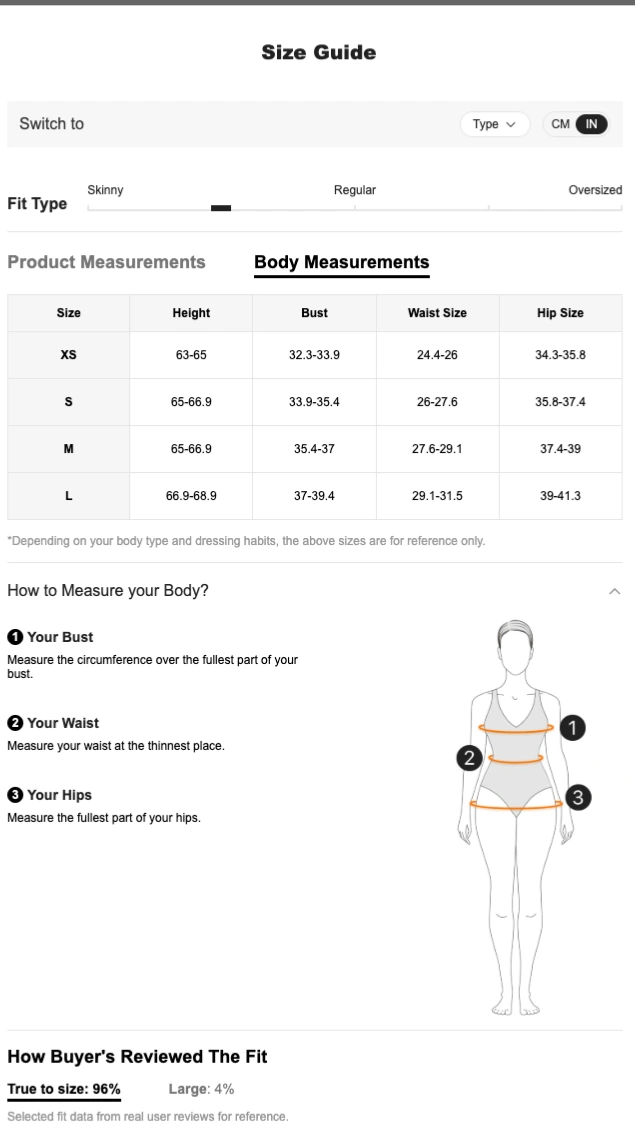 Size Guide

Switch to

Type

CM IN

Fit Type

Skinny

Regular

Oversized

Product Measurements

Body Measurements

| Size | Height | Bust | Waist Size | Hip Size |
|---|---|---|---|---|
| XS | 63-65 | 32.3-33.9 | 24.4-26 | 34.3-35.8 |
| S | 65-66.9 | 33.9-35.4 | 26-27.6 | 35.8-37.4 |
| M | 65-66.9 | 35.4-37 | 27.6-29.1 | 37.4-39 |
| L | 66.9-68.9 | 37-39.4 | 29.1-31.5 | 39-41.3 |

*Depending on your body type and dressing habits, the above sizes are for reference only.

How to Measure your Body?

1 Your Bust
Measure the circumference over the fullest part of your bust.

2 Your Waist
Measure your waist at the thinnest place.

3 Your Hips
Measure the fullest part of your hips.

1

2

3

How Buyer's Reviewed The Fit

True to size: 96%

Large: 4%

Selected fit data from real user reviews for reference.