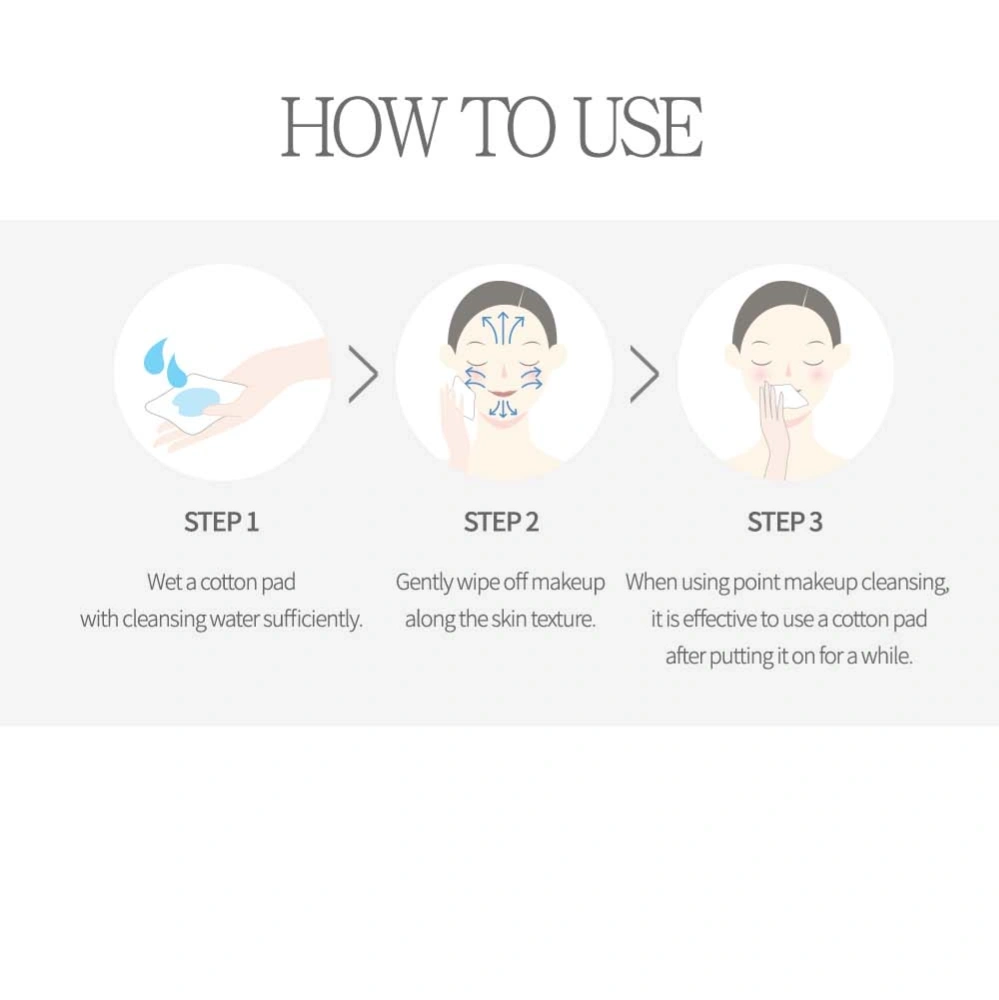 HOW TO USE

STEP 1

Wet a cotton pad with cleansing water sufficiently.

STEP 2

Gently wipe off makeup along the skin texture.

STEP 3

When using point makeup cleansing, it is effective to use a cotton pad after putting it on for a while.