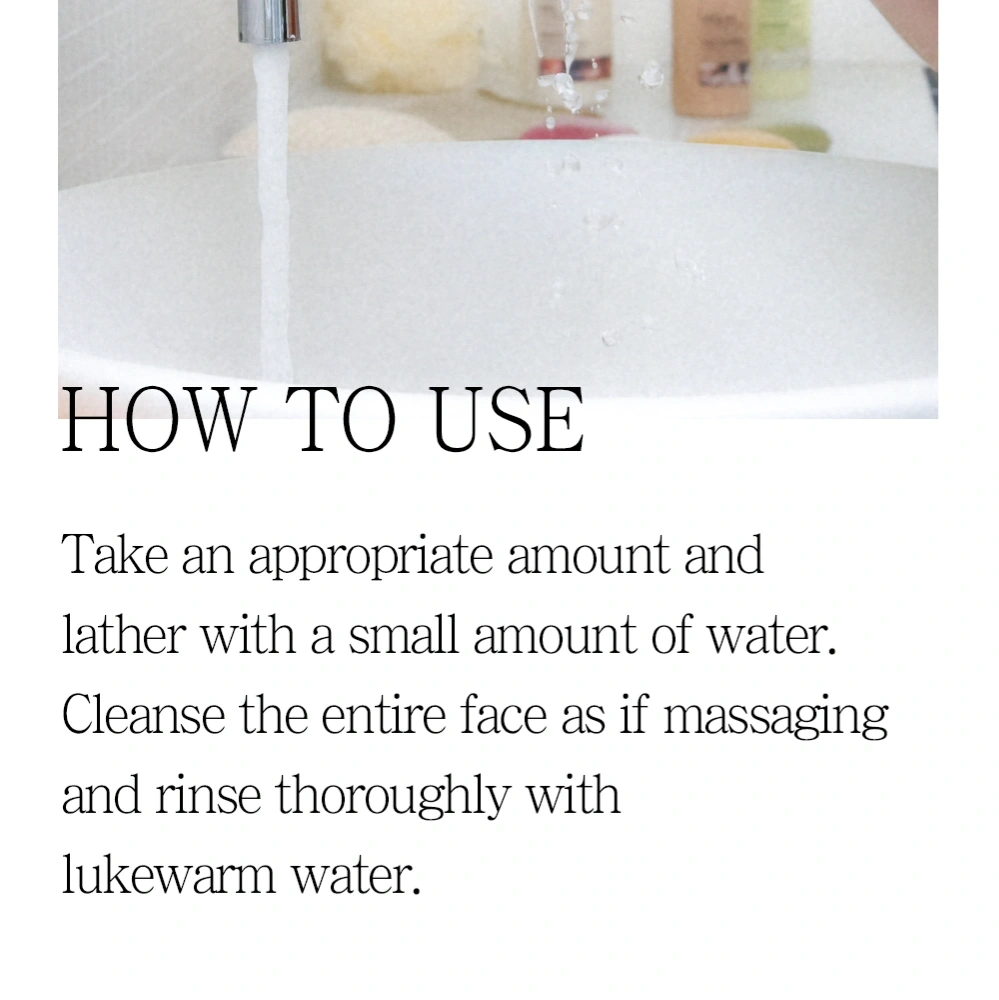 HOW TO USE

Take an appropriate amount and lather with a small amount of water. Cleanse the entire face as if massaging and rinse thoroughly with lukewarm water.