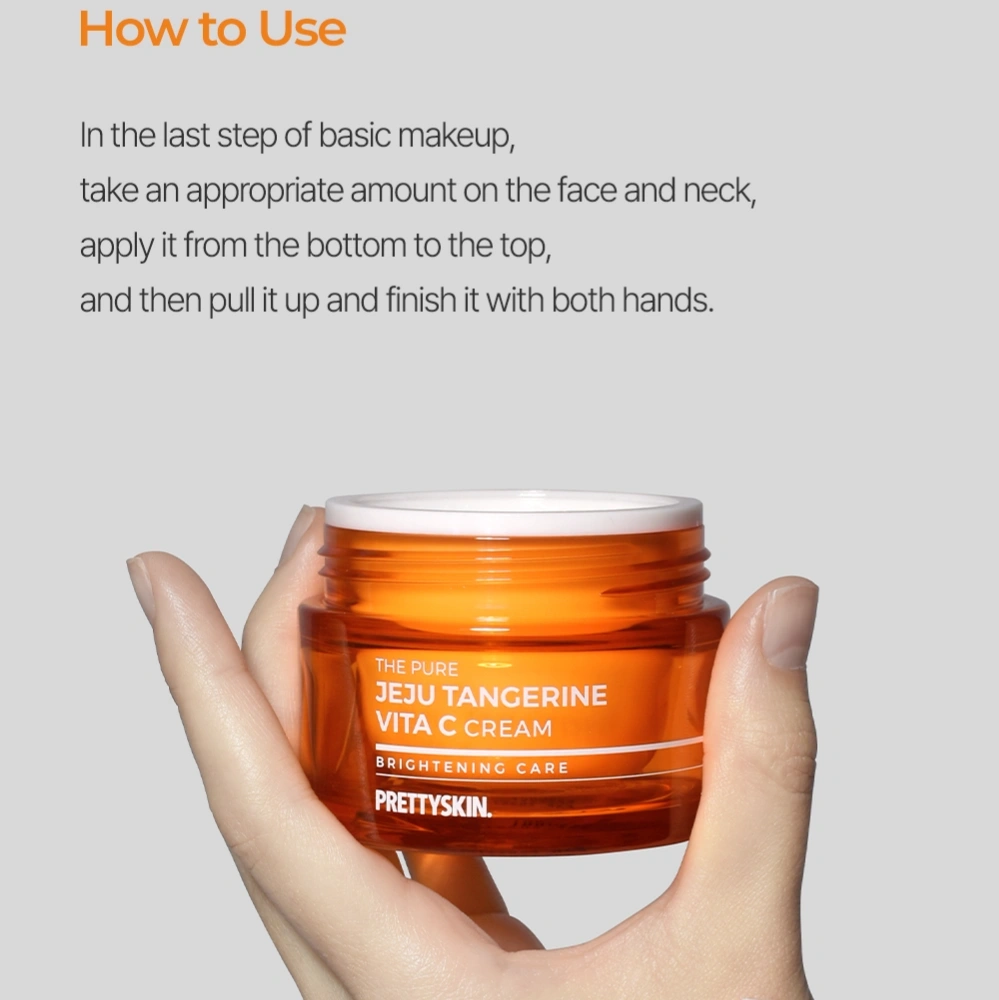 How to Use

In the last step of basic makeup, take an appropriate amount on the face and neck, apply it from the bottom to the top, and then pull it up and finish it with both hands.

THE PURE
JEJU TANGERINE
VITA C CREAM
BRIGHTENING CARE
PRETTYSKIN.